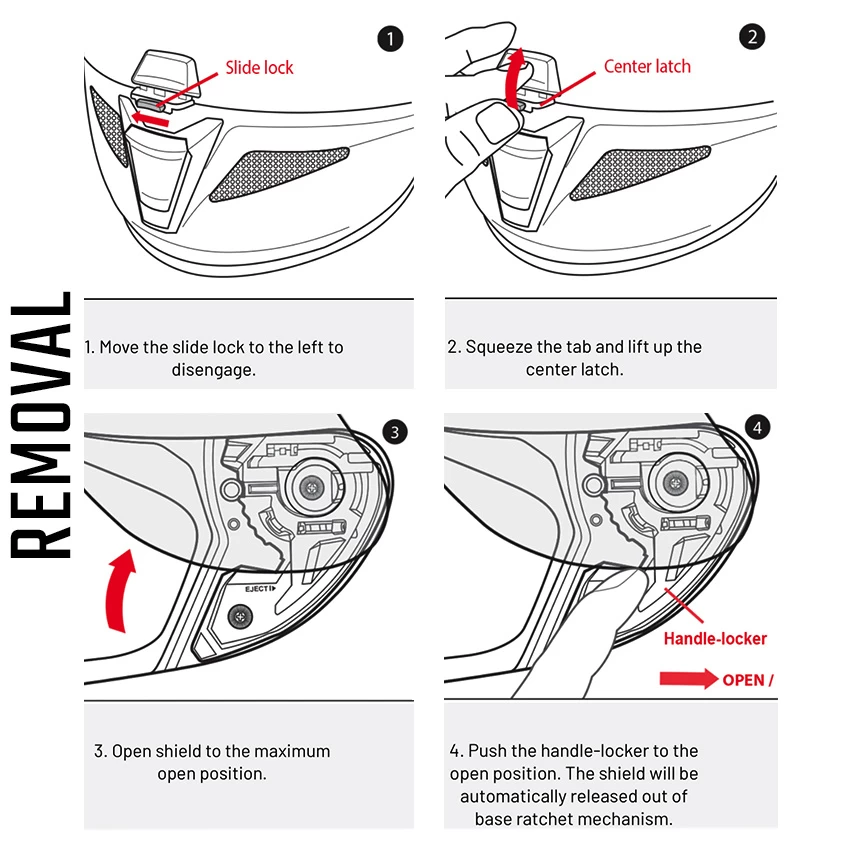 REMOVAL

1

Slide lock

1. Move the slide lock to the left to disengage.

2

Center latch

2. Squeeze the tab and lift up the center latch.

3

EJECT

3. Open shield to the maximum open position.

4

Handle-locker

OPEN /

4. Push the handle-locker to the open position. The shield will be automatically released out of base ratchet mechanism.