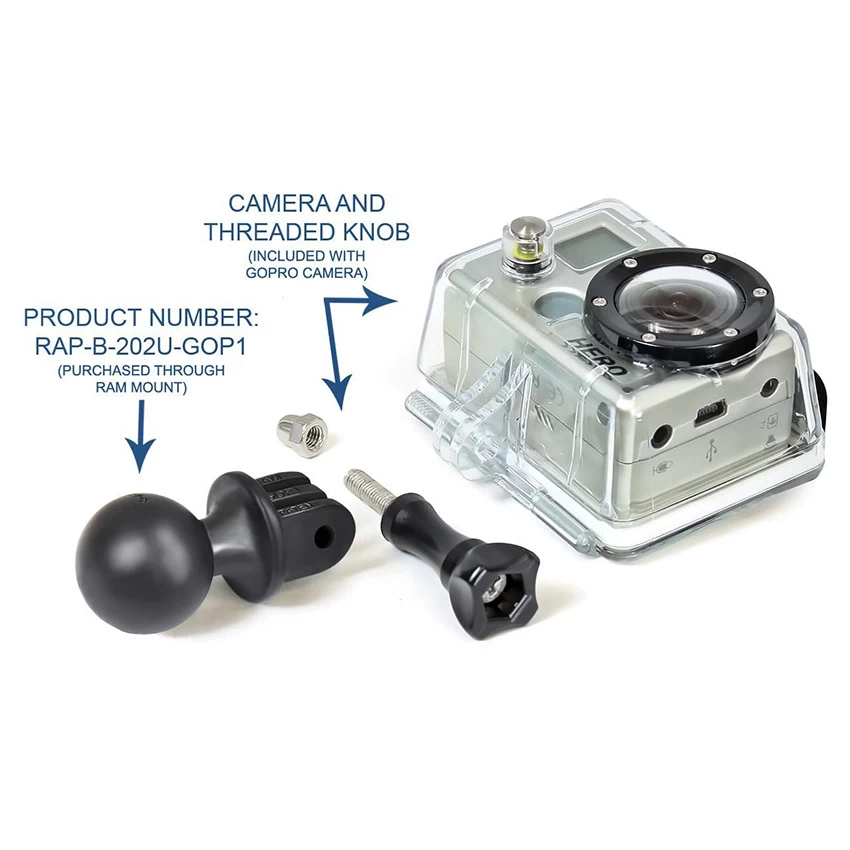 CAMERA AND THREADED KNOB
(INCLUDED WITH GOPRO CAMERA)

PRODUCT NUMBER: RAP-B-202U-GOP1
(PURCHASED THROUGH RAM MOUNT)

HERO